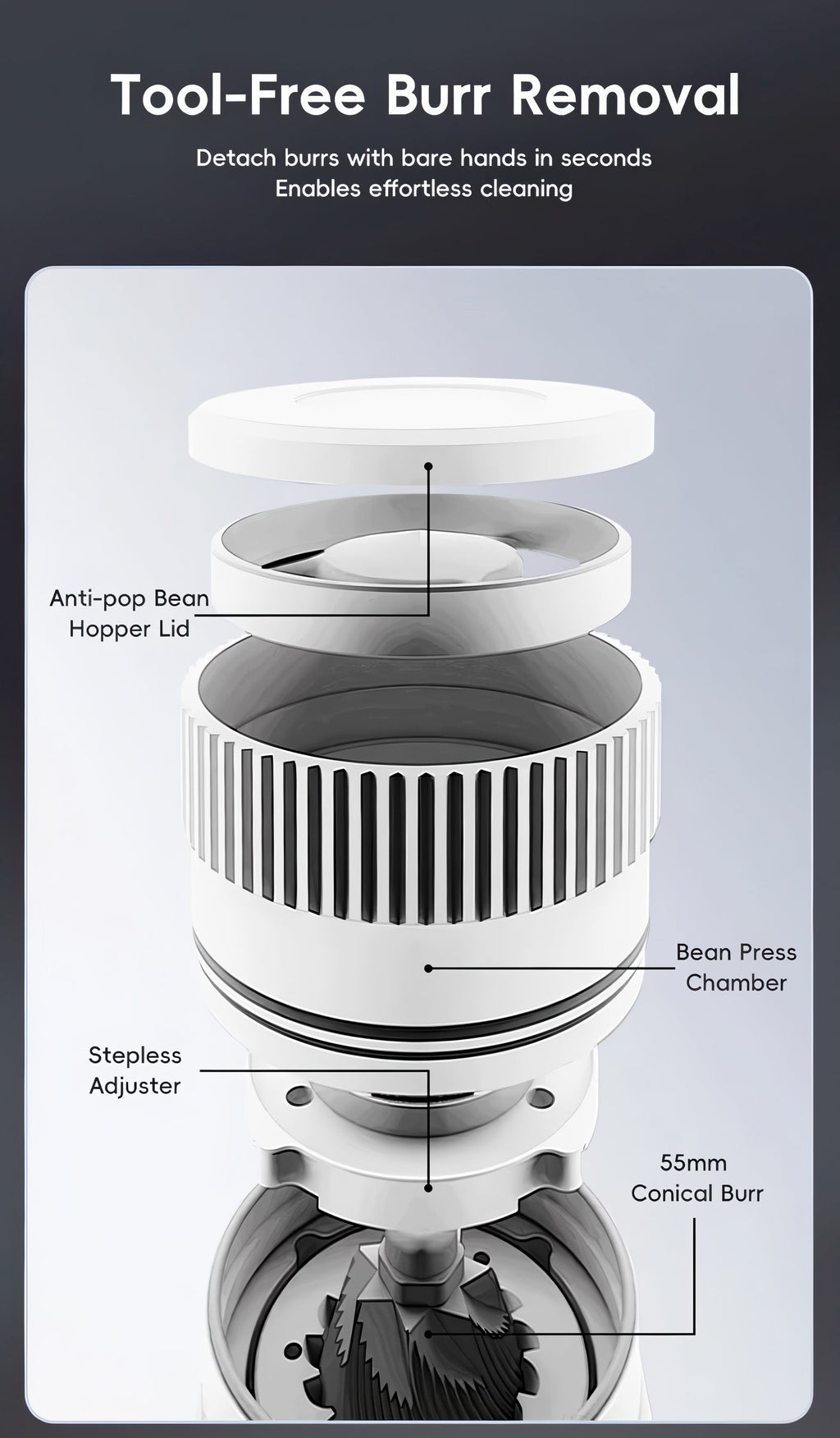 Tool-Free Burr Removal

Detach burrs with bare hands in seconds
Enables effortless cleaning

Anti-pop Bean Hopper Lid

Bean Press Chamber

Stepless Adjuster

55mm Conical Burr