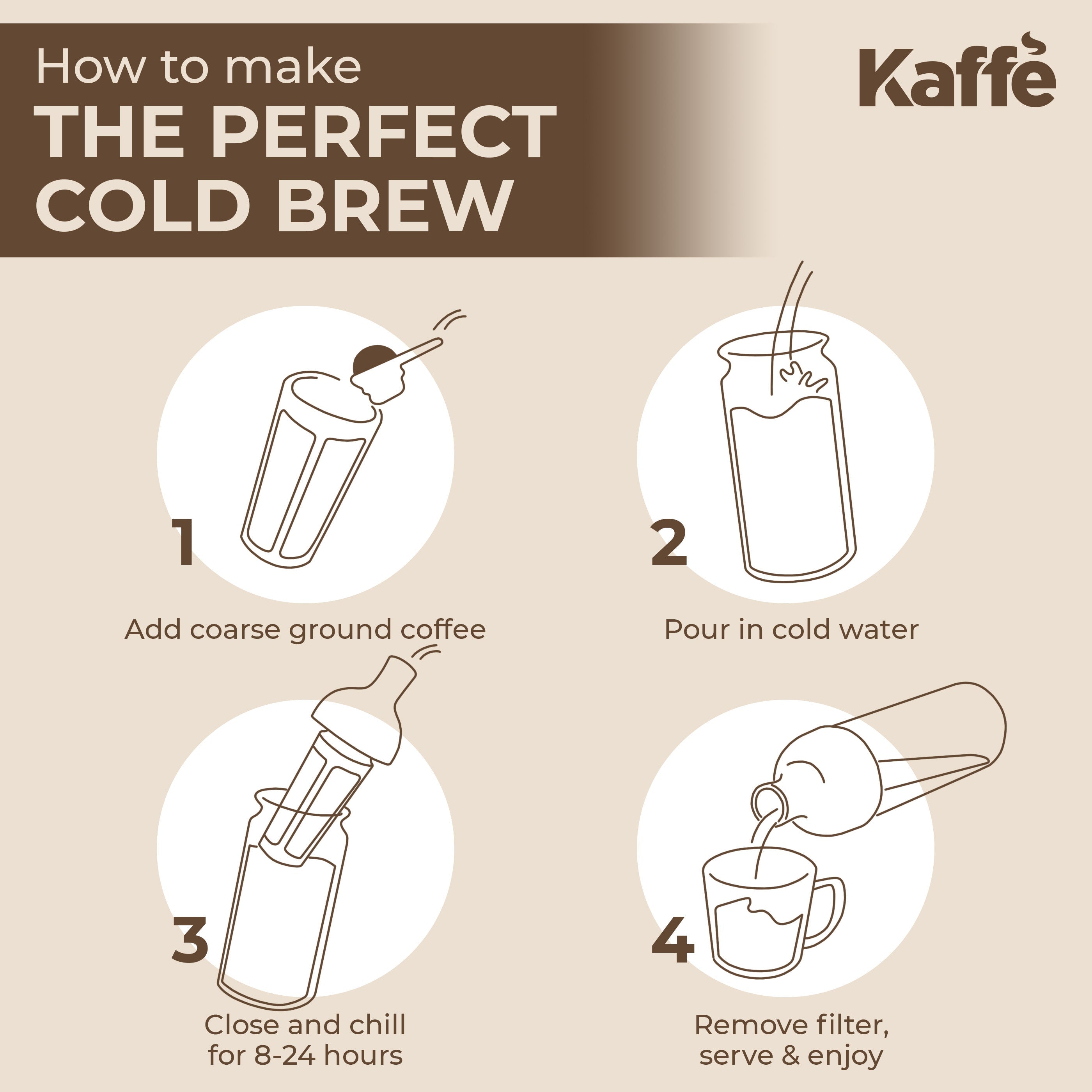 How to make
THE PERFECT COLD BREW

Kaffe

1
Add coarse ground coffee

2
Pour in cold water

3
Close and chill for 8-24 hours

4
Remove filter, serve & enjoy