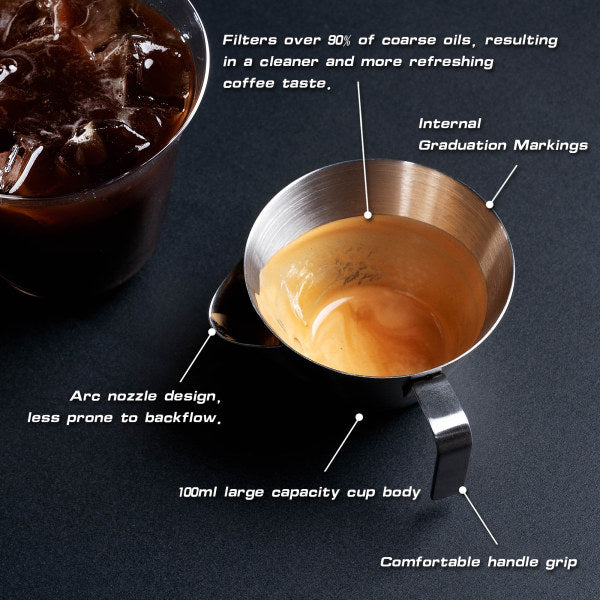 Filters over 90% of coarse oils, resulting in a cleaner and more refreshing coffee taste.

Internal Graduation Markings

Arc nozzle design, less prone to backflow.

100ml large capacity cup body

Comfortable handle grip